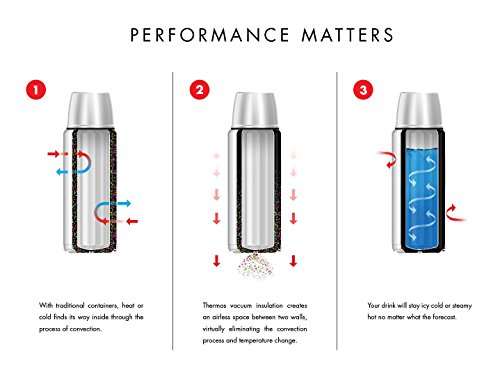 PERFORMANCE MATTERS

1

With traditional containers, heat or cold finds its way inside through the process of convection.

2

Thermos vacuum insulation creates an airless space between two walls, virtually eliminating the convection process and temperature change.

3

Your drink will stay icy cold or steamy hot no matter what the forecast.